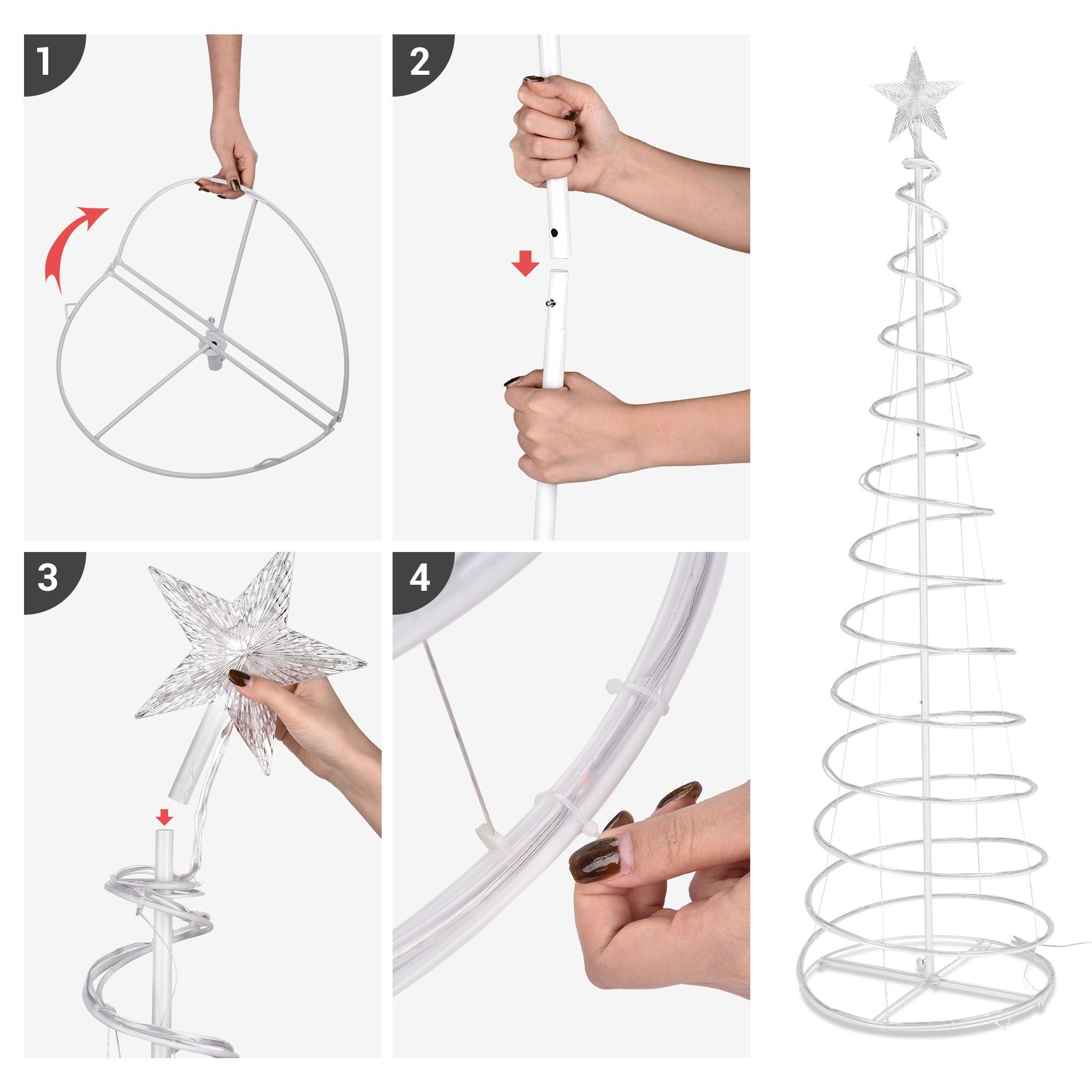 1

2

3

4